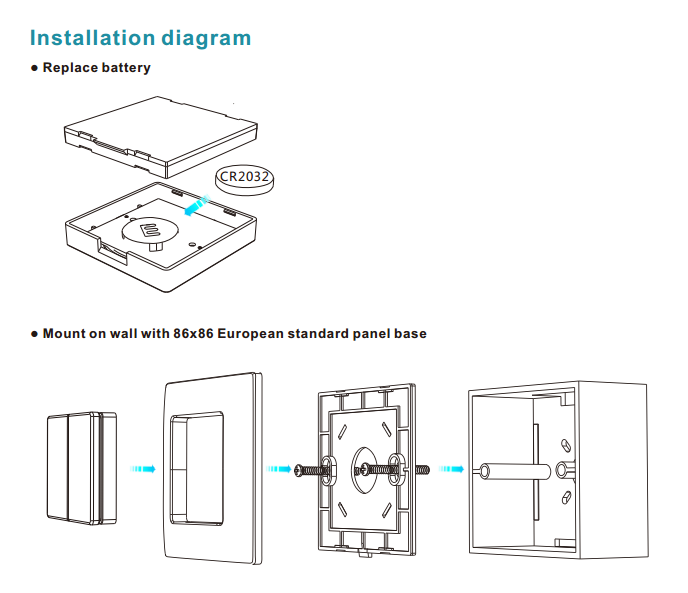 Installation diagram

● Replace battery

CR2032

● Mount on wall with 86x86 European standard panel base